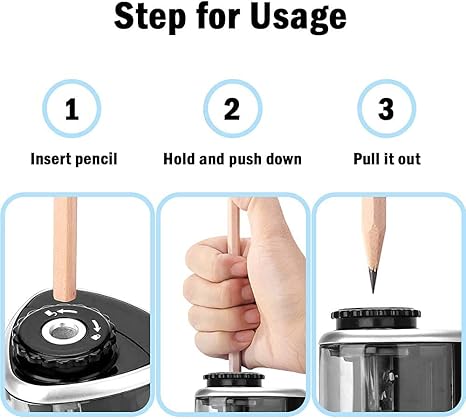 Step for Usage

1
Insert pencil

2
Hold and push down

3
Pull it out