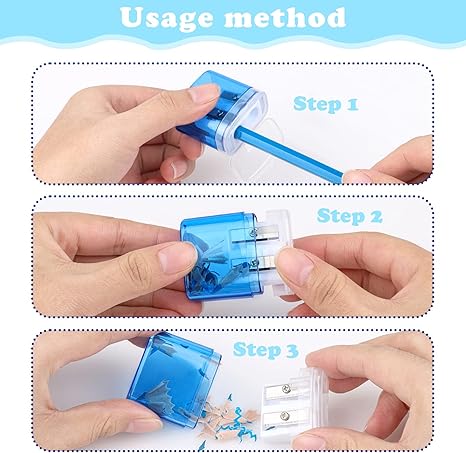 Usage method

Step 1

Step 2

Step 3